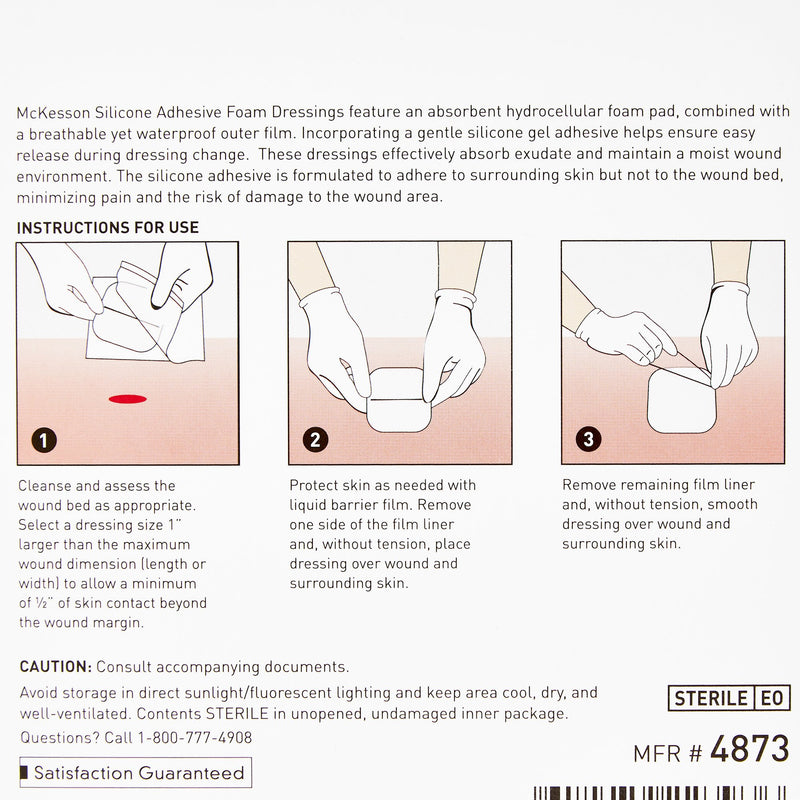 McKesson Silicone Adhesive Foam Dressings feature an absorbent hydrocellular foam pad, combined with a breathable yet waterproof outer film. Incorporating a gentle silicone gel adhesive helps ensure easy release during dressing change. These dressings effectively absorb exudate and maintain a moist wound environment. The silicone adhesive is formulated to adhere to surrounding skin but not to the wound bed, minimizing pain and the risk of damage to the wound area.

INSTRUCTIONS FOR USE

1

Cleanse and assess the wound bed as appropriate. Select a dressing size 1" larger than the maximum wound dimension (length or width) to allow a minimum of ½" of skin contact beyond the wound margin.

2

Protect skin as needed with liquid barrier film. Remove one side of the film liner and, without tension, place dressing over wound and surrounding skin.

3

Remove remaining film liner and, without tension, smooth dressing over wound and surrounding skin.

CAUTION: Consult accompanying documents.

Avoid storage in direct sunlight/fluorescent lighting and keep area cool, dry, and well-ventilated. Contents STERILE in unopened, undamaged inner package.

Questions? Call 1-800-777-4908

Satisfaction Guaranteed

STERILE EO

MFR # 4873